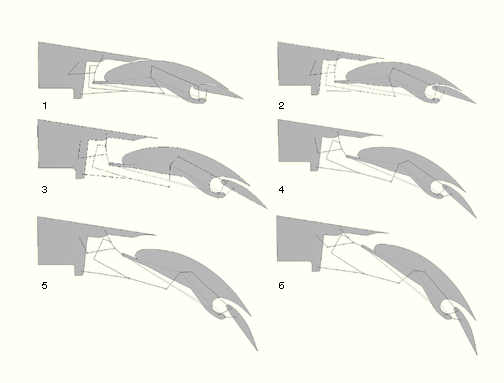 1
2
3
4
5
6